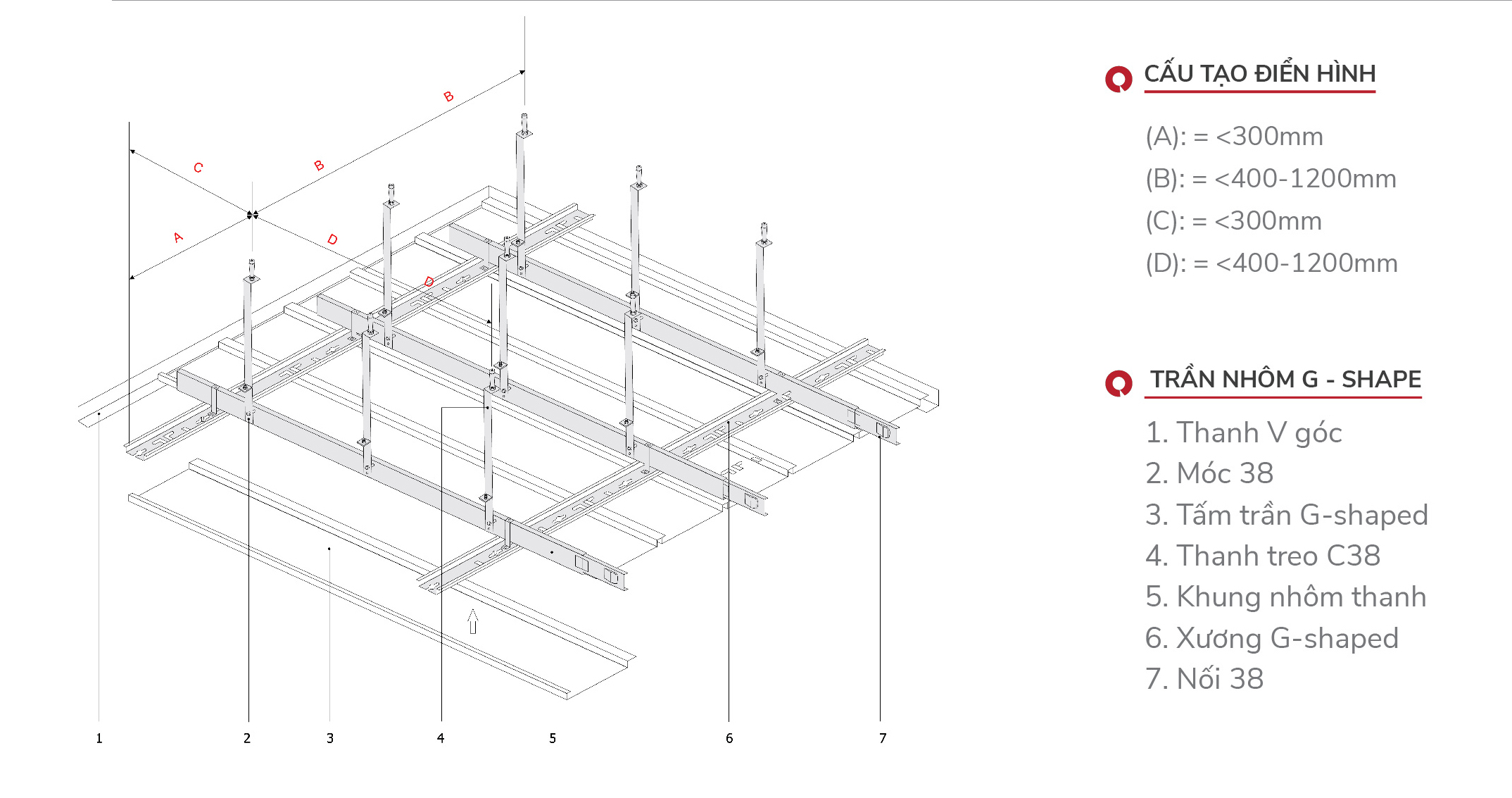 B

C

B

A

D

D

1

2

3

4

5

6

7

CẤU TẠO ĐIỂN HÌNH

(A): = <300mm

(B): = <400-1200mm

(C): = <300mm

(D): = <400-1200mm

TRẦN NHÔM G - SHAPE

1. Thanh V góc

2. Móc 38

3. Tấm trần G-shaped

4. Thanh treo C38

5. Khung nhôm thanh

6. Xương G-shaped

7. Nối 38